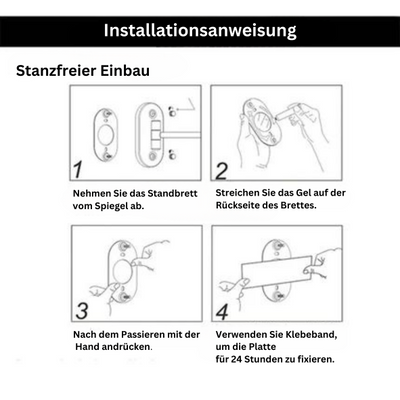 Installationsanweisung

Stanzfreier Einbau

1

Nehmen Sie das Standbrett vom Spiegel ab.

2

Streichen Sie das Gel auf der Rückseite des Brettes.

3

Nach dem Passieren mit der Hand andrücken.

4

Verwenden Sie Klebeband, um die Platte für 24 Stunden zu fixieren.